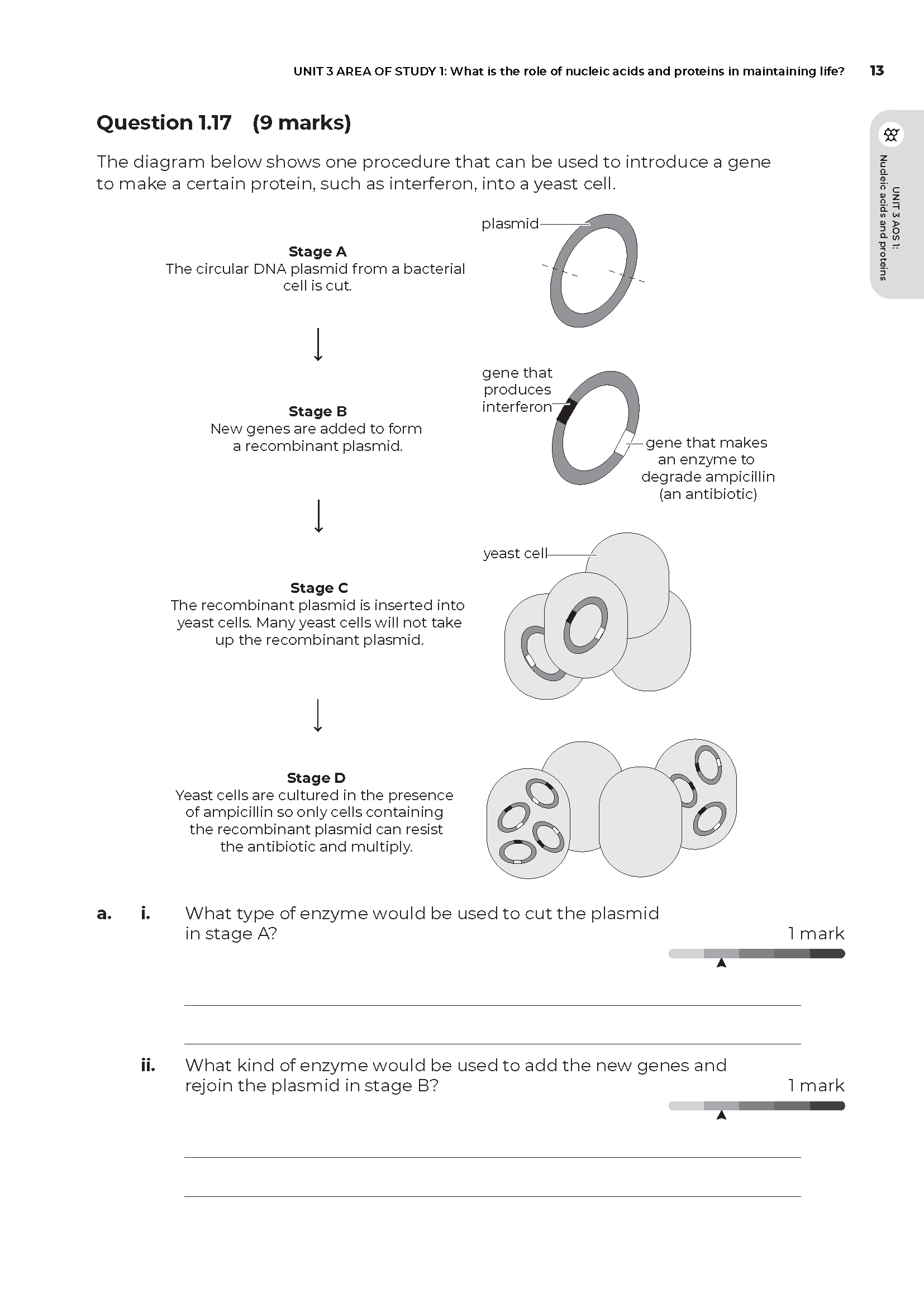 UNIT 3 AREA OF STUDY 1: What is the role of nucleic acids and proteins in maintaining life? 13

UNIT 3 AOS 1: Nucleic acids and proteins

Question 1.17 (9 marks)

The diagram below shows one procedure that can be used to introduce a gene to make a certain protein, such as interferon, into a yeast cell.

Stage A
The circular DNA plasmid from a bacterial cell is cut.

plasmid

Stage B
New genes are added to form a recombinant plasmid.

gene that produces interferon

gene that makes an enzyme to degrade ampicillin (an antibiotic)

Stage C
The recombinant plasmid is inserted into yeast cells. Many yeast cells will not take up the recombinant plasmid.

yeast cell

Stage D
Yeast cells are cultured in the presence of ampicillin so only cells containing the recombinant plasmid can resist the antibiotic and multiply.

a. i. What type of enzyme would be used to cut the plasmid in stage A?
1 mark

ii. What kind of enzyme would be used to add the new genes and rejoin the plasmid in stage B?
1 mark